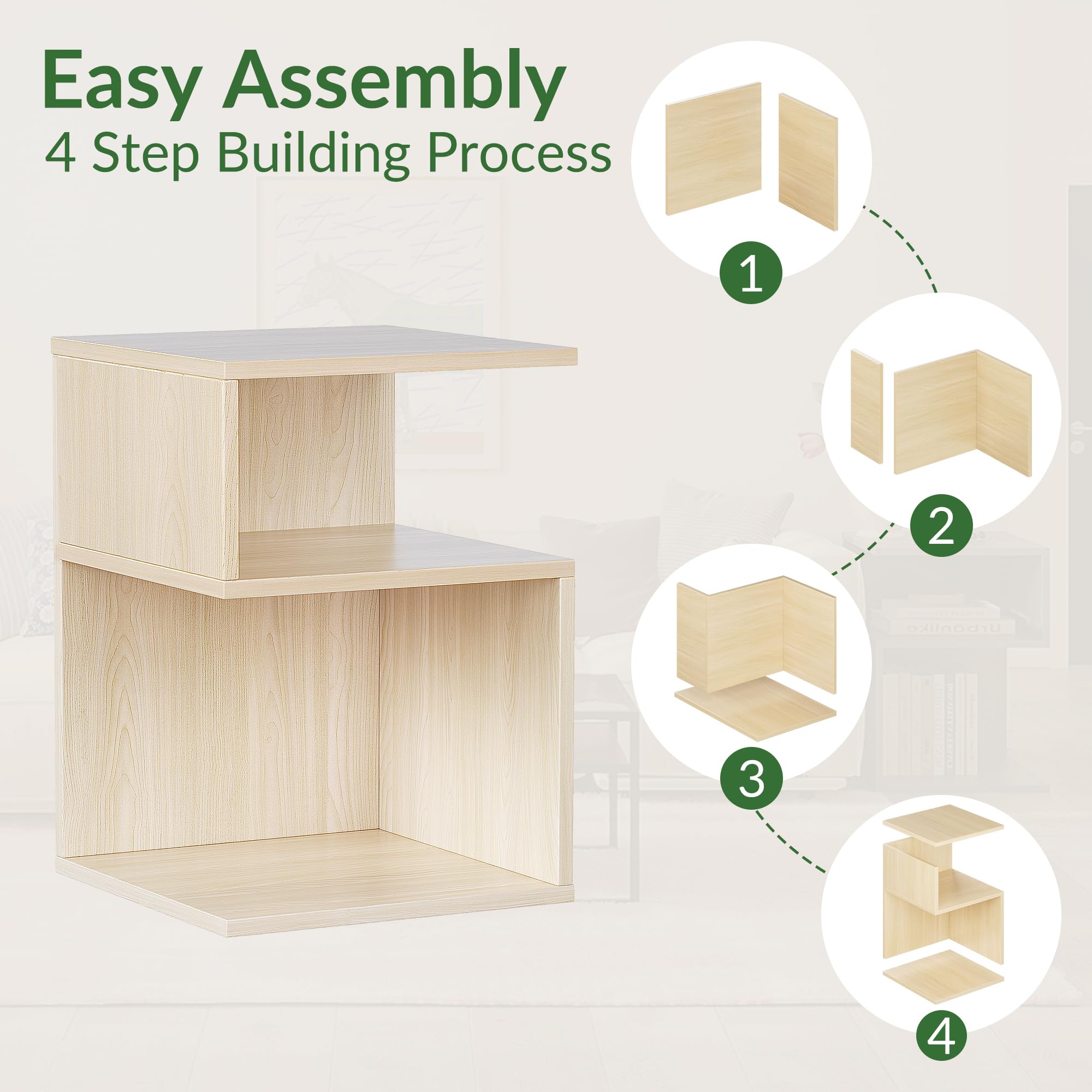 Easy Assembly
4 Step Building Process

1

2

3

4