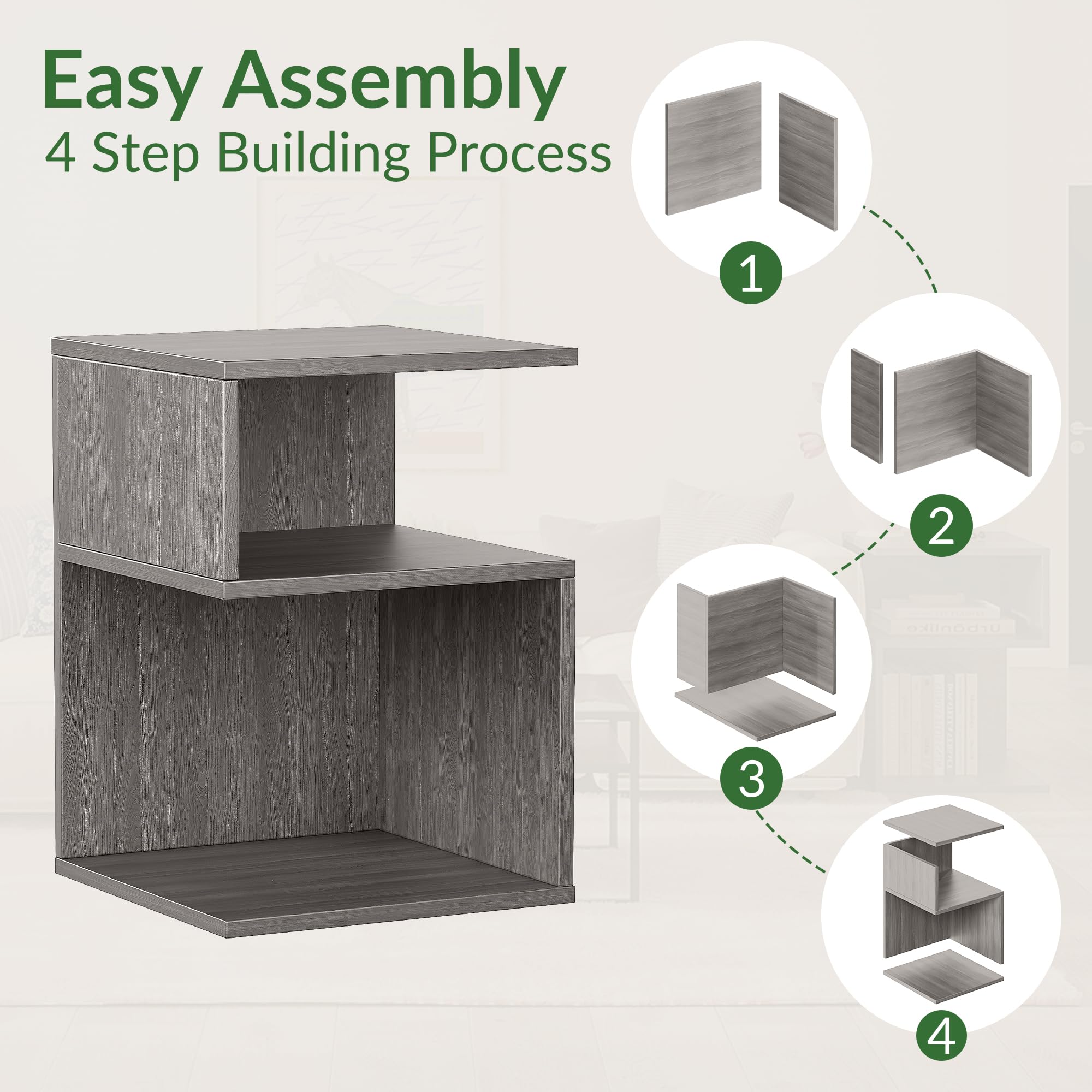 Easy Assembly
4 Step Building Process

1

2

3

4