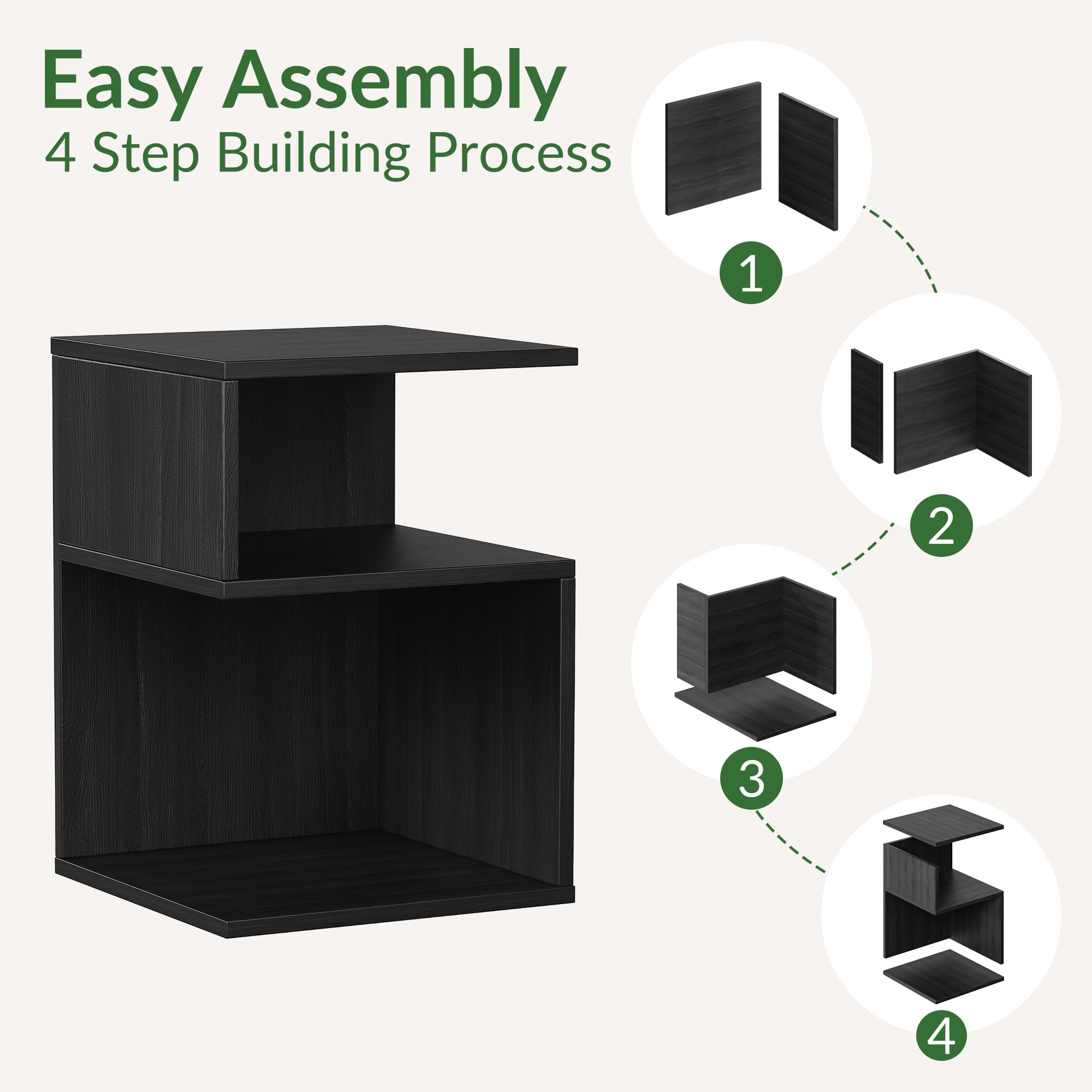 Easy Assembly
4 Step Building Process

1

2

3

4