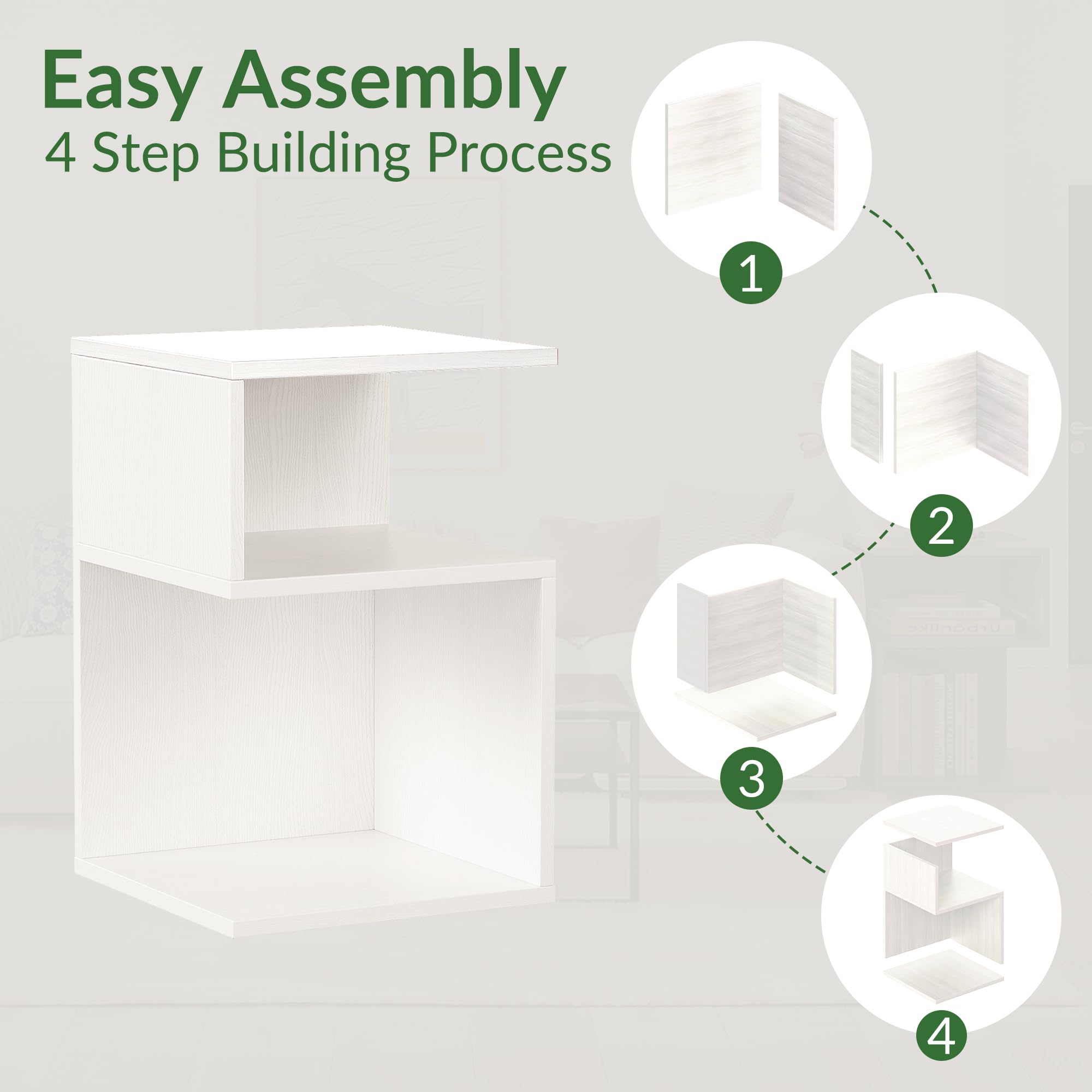 Easy Assembly
4 Step Building Process

1

2

3

4